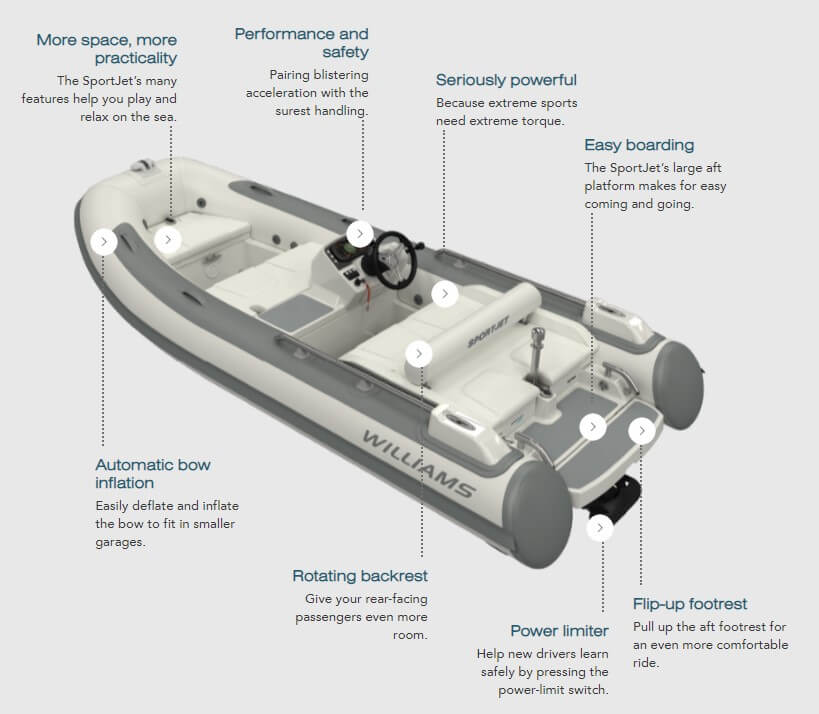 More space, more practicality

The SportJet's many features help you play and relax on the sea.

Performance and safety

Pairing blistering acceleration with the surest handling.

Seriously powerful

Because extreme sports need extreme torque.

Easy boarding

The SportJet's large aft platform makes for easy coming and going.

SPORTJET

WILLIAMS

Automatic bow inflation

Easily deflate and inflate the bow to fit in smaller garages.

Rotating backrest

Give your rear-facing passengers even more room.

Power limiter

Help new drivers learn safely by pressing the power-limit switch.

Flip-up footrest

Pull up the aft footrest for an even more comfortable ride.